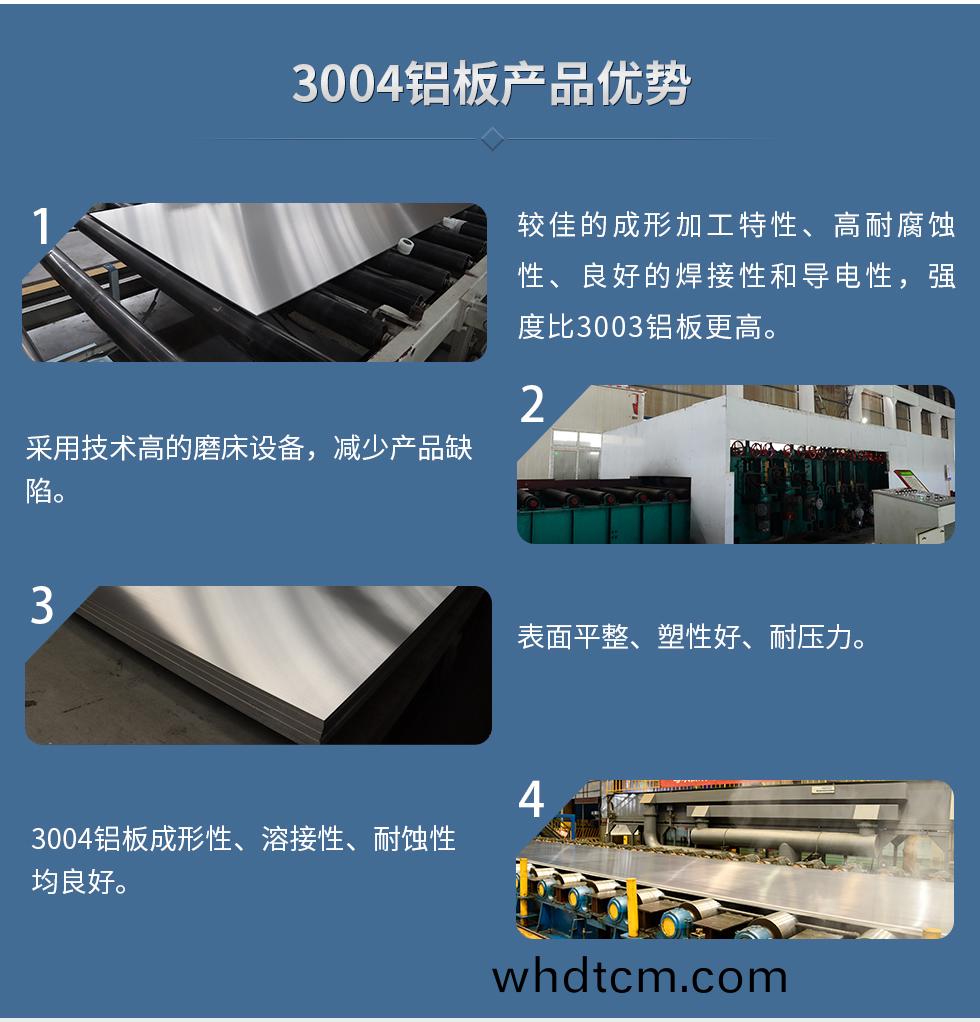 3004铝板产品优势

1

较佳的成形加工特性、高耐腐蚀性、良好的焊接性和导电性，强度比3003铝板更高。

2

采用技术高的磨床设备，减少产品缺陷。

3

表面平整、塑性好、耐压力。

4

3004铝板成形性、溶接性、耐蚀性均良好。

whdtcm.com